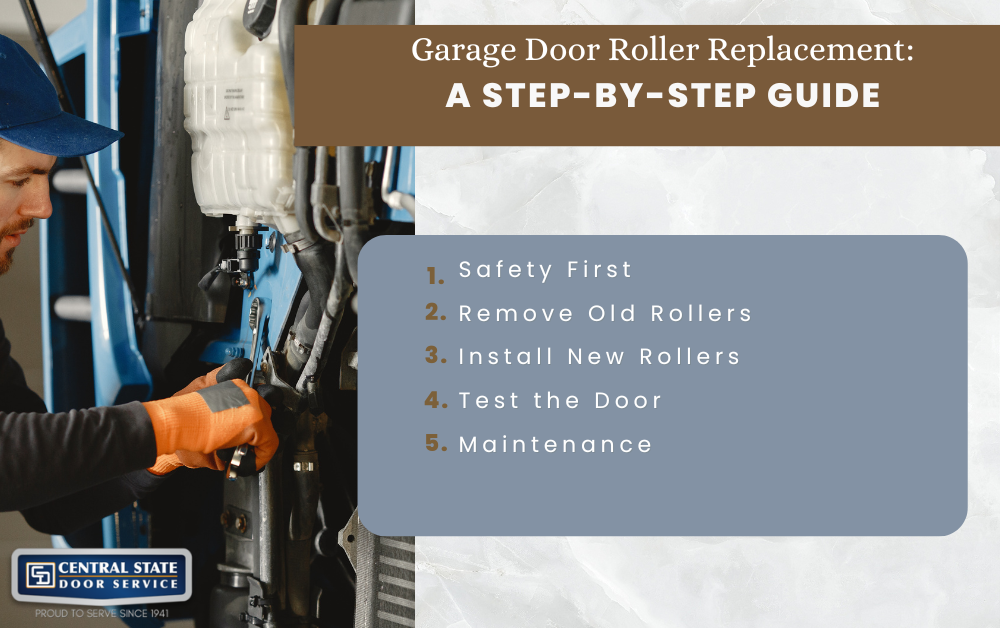 Garage Door Roller Replacement:
A STEP-BY-STEP GUIDE

1. Safety First
2. Remove Old Rollers
3. Install New Rollers
4. Test the Door
5. Maintenance

CENTRAL STATE
DOOR SERVICE
PROUD TO SERVE SINCE 1941