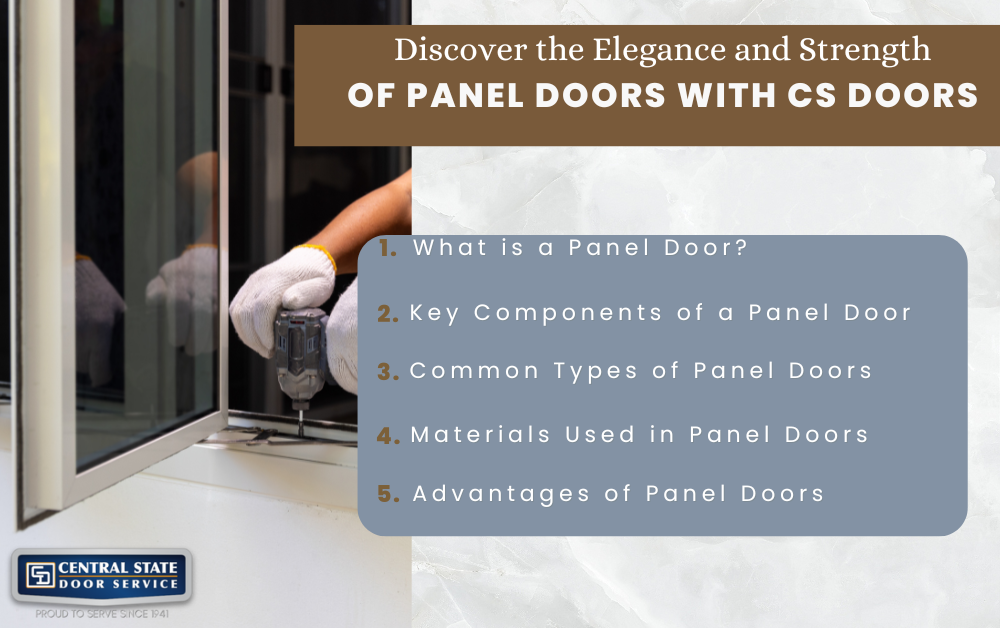 Discover the Elegance and Strength
OF PANEL DOORS WITH CS DOORS

1. What is a Panel Door?
2. Key Components of a Panel Door
3. Common Types of Panel Doors
4. Materials Used in Panel Doors
5. Advantages of Panel Doors

CENTRAL STATE
DOOR SERVICE
PROUD TO SERVE SINCE 1941