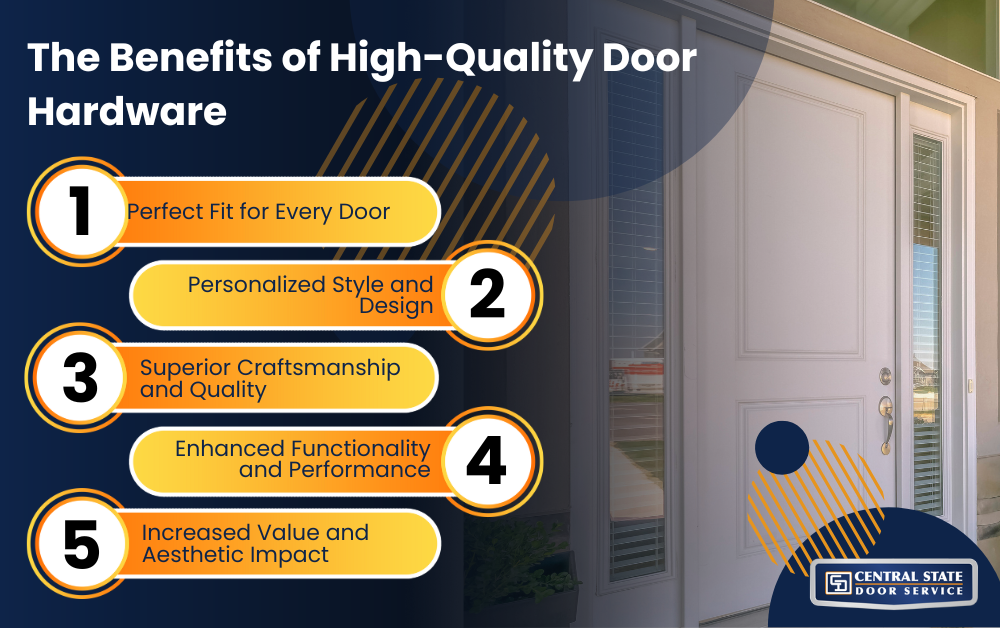 The Benefits of High-Quality Door Hardware

1 Perfect Fit for Every Door

Personalized Style and Design 2

3 Superior Craftsmanship and Quality

Enhanced Functionality and Performance 4

5 Increased Value and Aesthetic Impact

CENTRAL STATE DOOR SERVICE