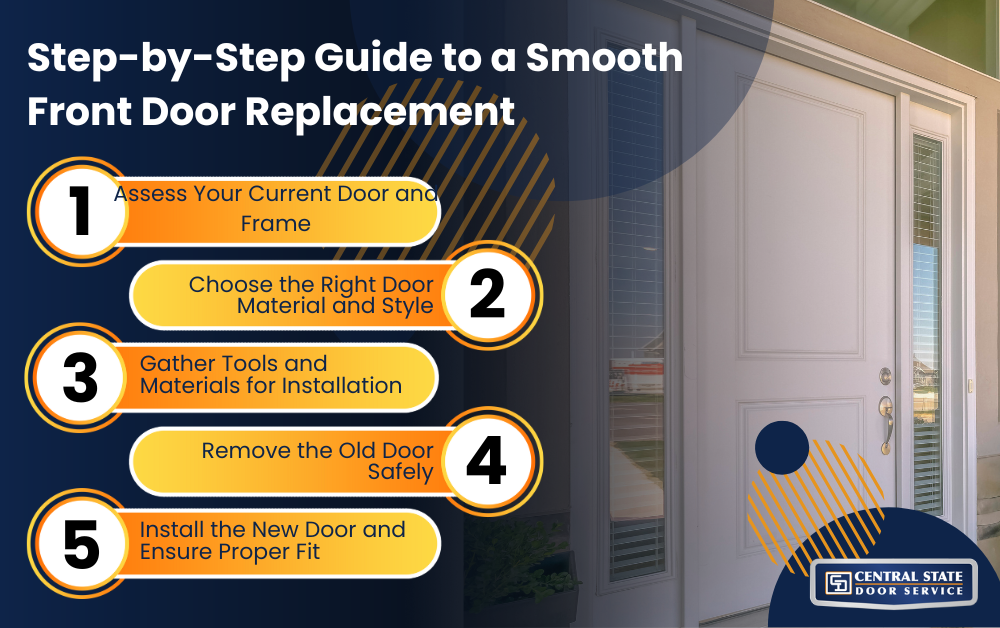 Step-by-Step Guide to a Smooth Front Door Replacement

1 Assess Your Current Door and Frame

Choose the Right Door Material and Style 2

3 Gather Tools and Materials for Installation

Remove the Old Door Safely 4

5 Install the New Door and Ensure Proper Fit

CENTRAL STATE DOOR SERVICE